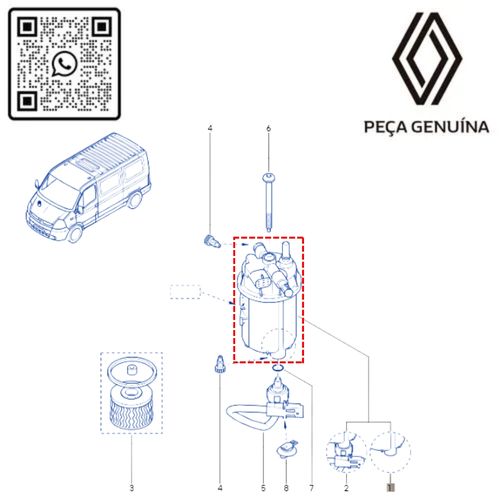 PEÇA GENUÍNA

4
6
3
4
5
8
7
2
1